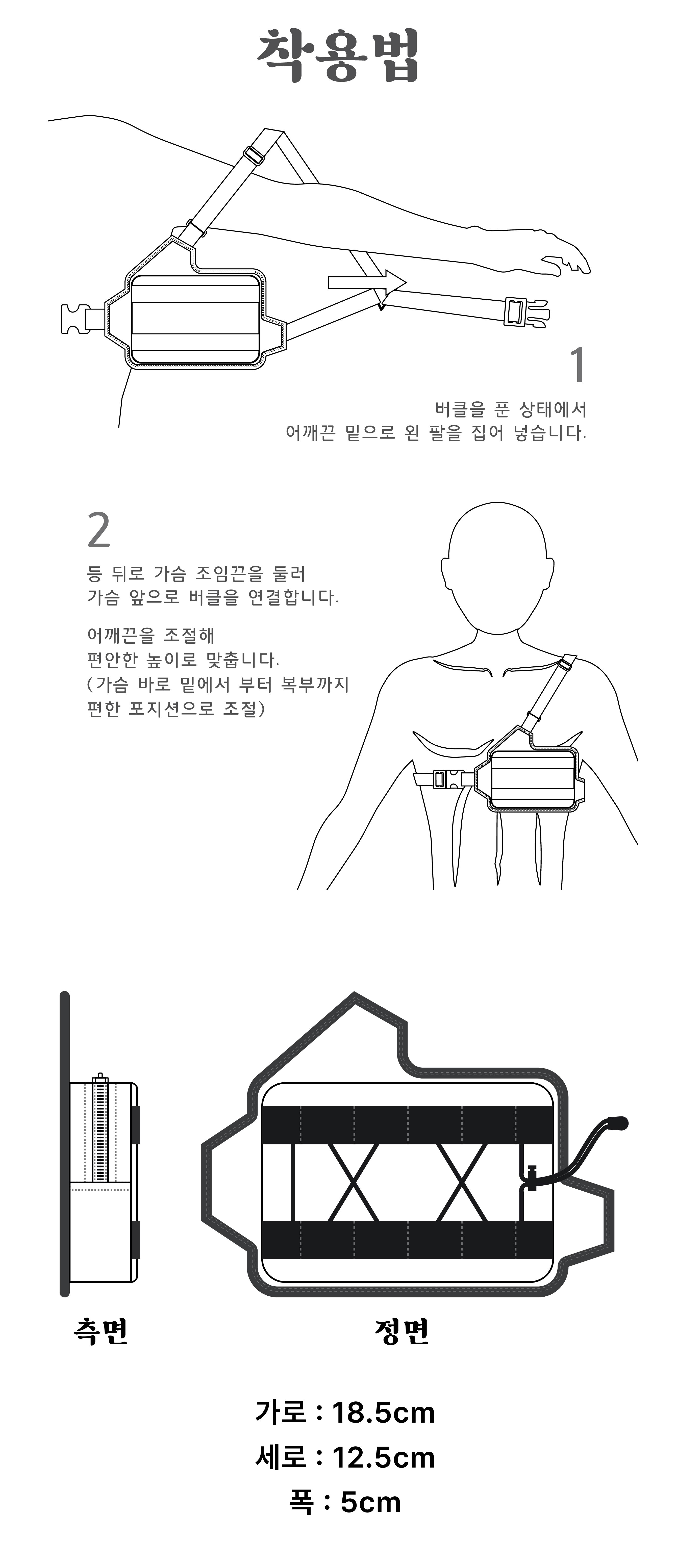 착용법

1

버클을 푼 상태에서
어깨끈 밑으로 왼 팔을 집어 넣습니다.

2

등 뒤로 가슴 조임끈을 둘러
가슴 앞으로 버클을 연결합니다.

어깨끈을 조절해
편안한 높이로 맞춥니다.
(가슴 바로 밑에서 부터 복부까지
편한 포지션으로 조절)

측면

정면

가로 : 18.5cm
세로 : 12.5cm
폭 : 5cm